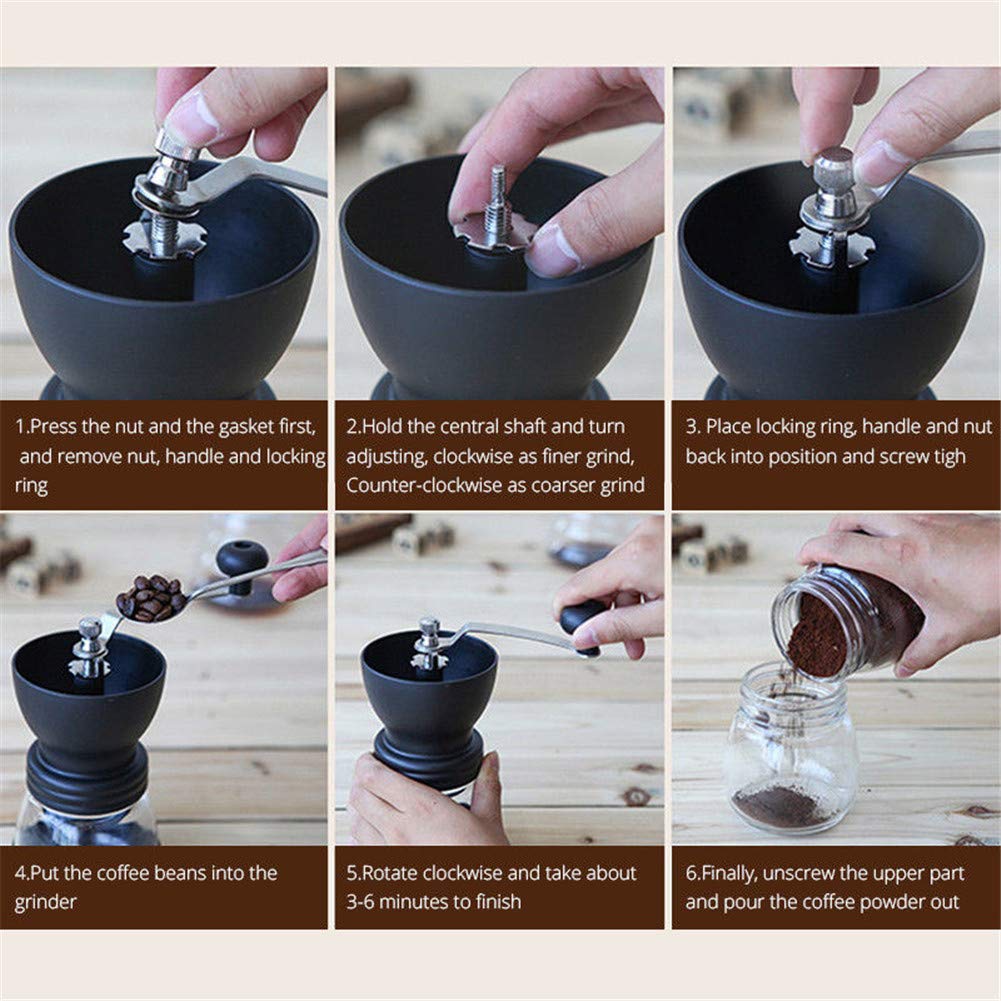 1.Press the nut and the gasket first, and remove nut, handle and locking ring

2.Hold the central shaft and turn adjusting, clockwise as finer grind, Counter-clockwise as coarser grind

3. Place locking ring, handle and nut back into position and screw tigh

4.Put the coffee beans into the grinder

5.Rotate clockwise and take about 3-6 minutes to finish

6.Finally, unscrew the upper part and pour the coffee powder out